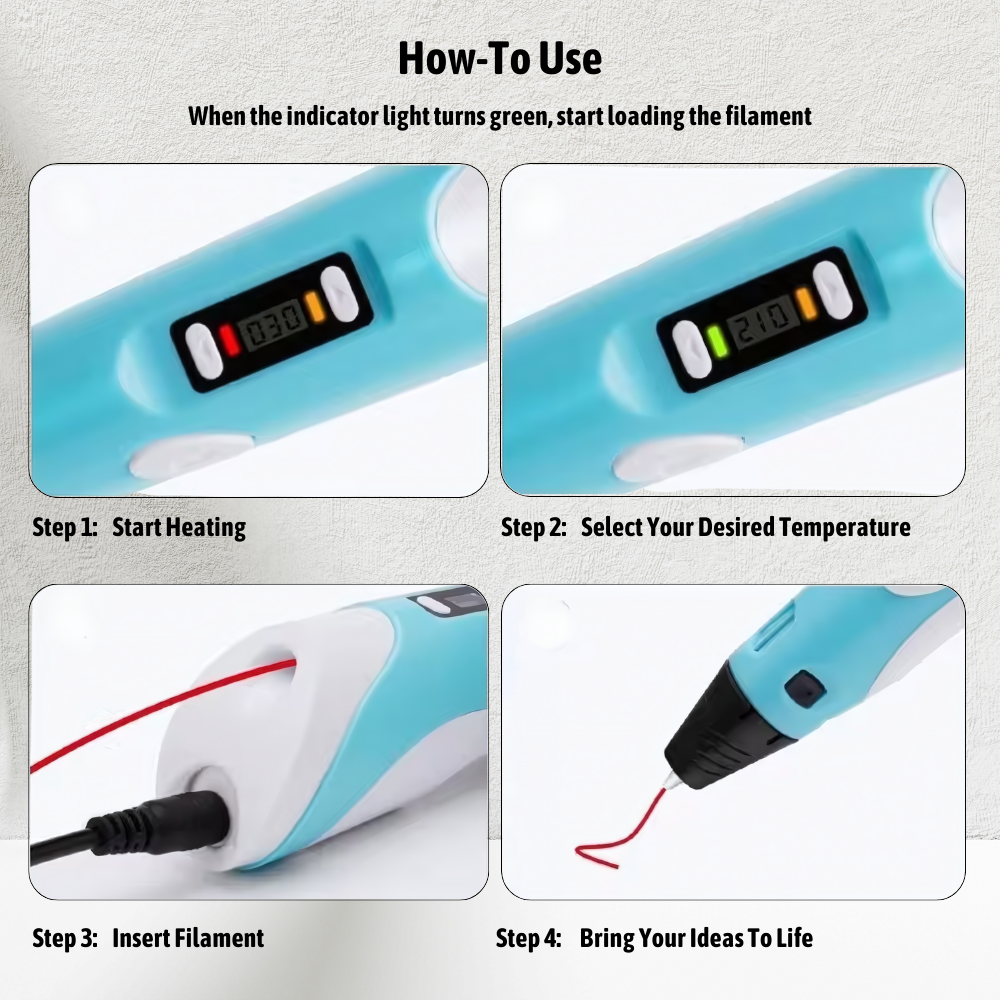 How-To Use

When the indicator light turns green, start loading the filament

030

210

Step 1: Start Heating

Step 2: Select Your Desired Temperature

Step 3: Insert Filament

Step 4: Bring Your Ideas To Life